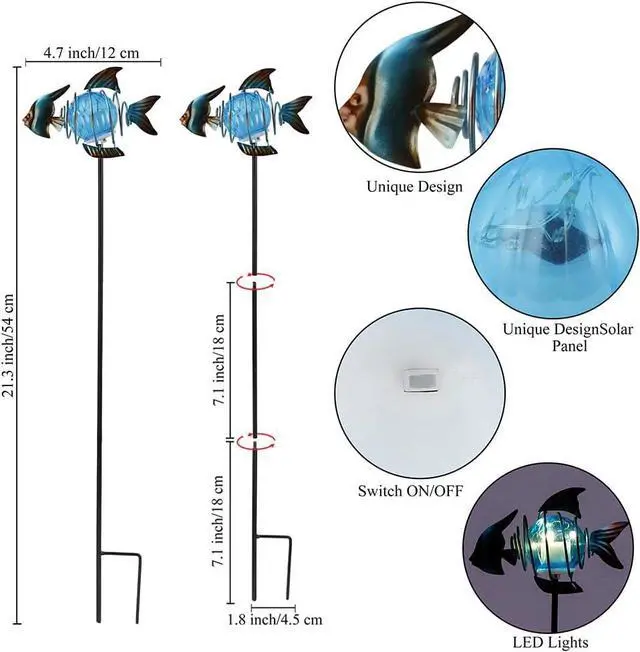 4.7 inch/12 cm

21.3 inch/54 cm

7.1 inch/18 cm

7.1 inch/18 cm

1.8 inch/4.5 cm

Unique Design

Unique DesignSolar Panel

Switch ON/OFF

LED Lights