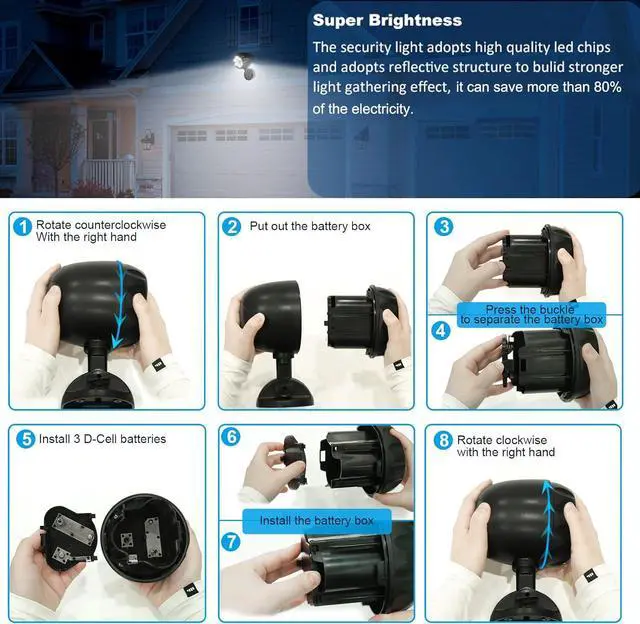 Super Brightness

The security light adopts high quality led chips and adopts reflective structure to bulid stronger light gathering effect, it can save more than 80% of the electricity.

1 Rotate counterclockwise With the right hand

2 Put out the battery box

3

Press the buckle to separate the battery box

4

5 Install 3 D-Cell batteries

6

Install the battery box

7

8 Rotate clockwise with the right hand