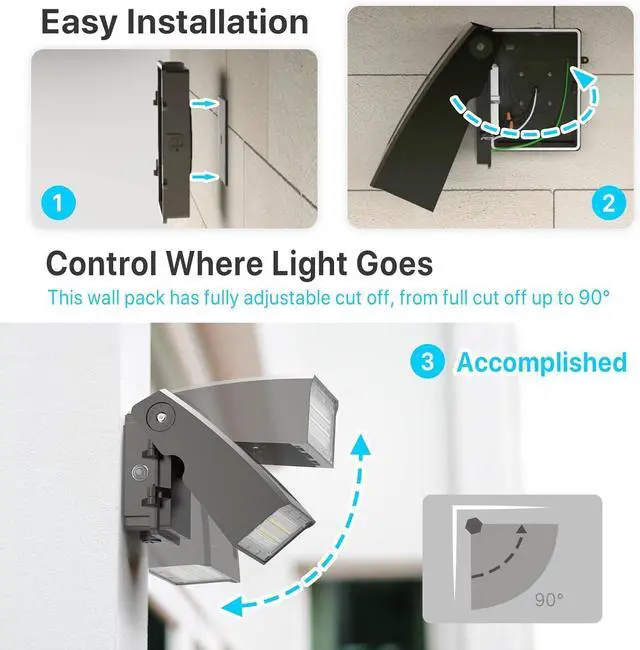 Easy Installation

1

2

Control Where Light Goes

This wall pack has fully adjustable cut off, from full cut off up to 90°

3 Accomplished

90°