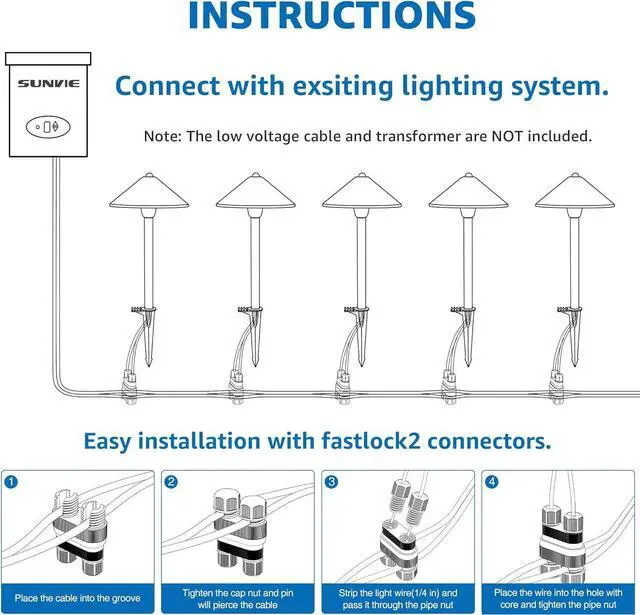 INSTRUCTIONS

SUNVIE

Connect with exsiting lighting system.

Note: The low voltage cable and transformer are NOT included.

Easy installation with fastlock2 connectors.

1
Place the cable into the groove

2
Tighten the cap nut and pin will pierce the cable

3
Strip the light wire(1/4 in) and pass it through the pipe nut

4
Place the wire into the hole with core and tighten the pipe nut