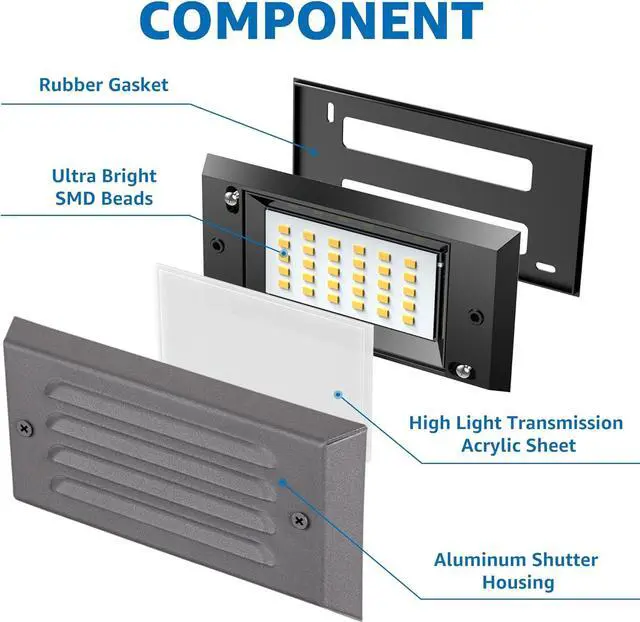 COMPONENT

Rubber Gasket

Ultra Bright SMD Beads

High Light Transmission Acrylic Sheet

Aluminum Shutter Housing