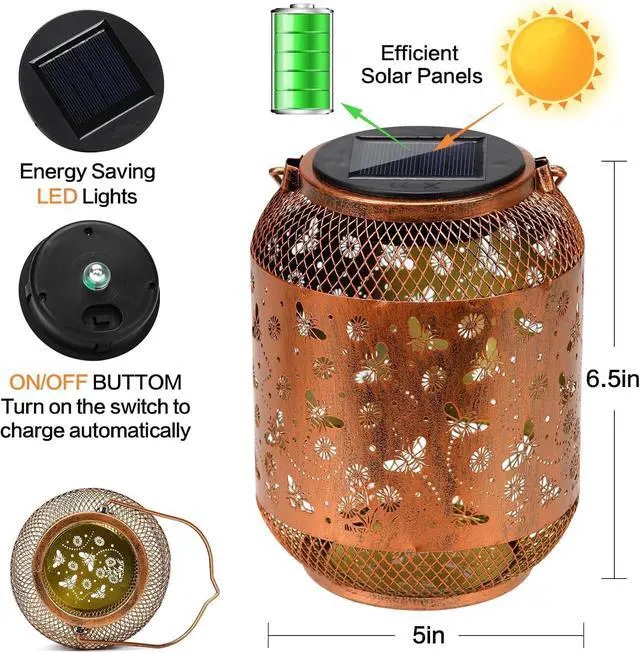 Energy Saving
LED Lights

ON/OFF BUTTOM
Turn on the switch to charge automatically

Efficient
Solar Panels

6.5in

5in