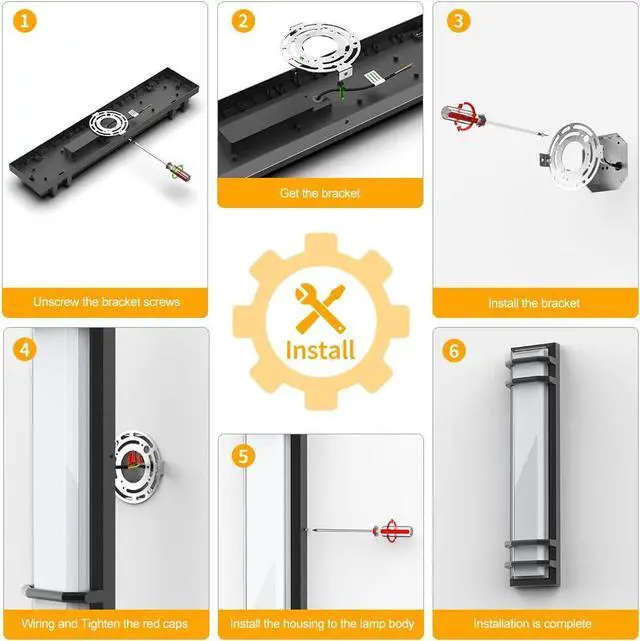 1

Unscrew the bracket screws

2

Get the bracket

3

Install the bracket

Install

4

Wiring and Tighten the red caps

5

Install the housing to the lamp body

6

Installation is complete