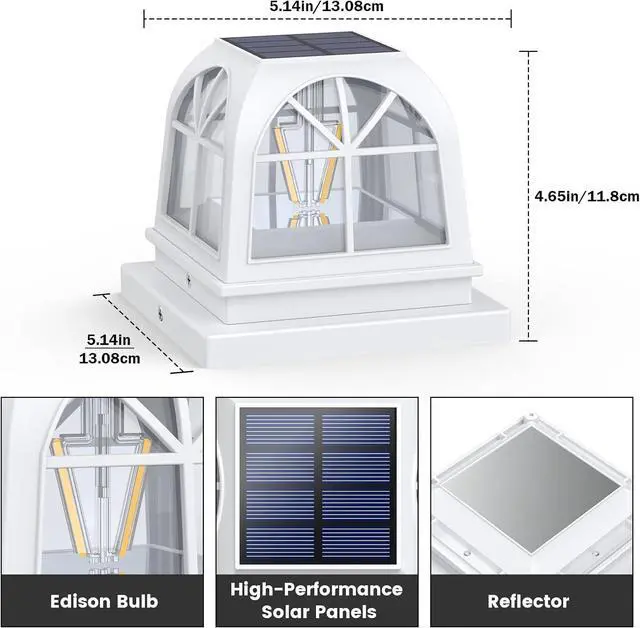 5.14in/13.08cm

4.65in/11.8cm

5.14in
13.08cm

Edison Bulb

High-Performance Solar Panels

Reflector