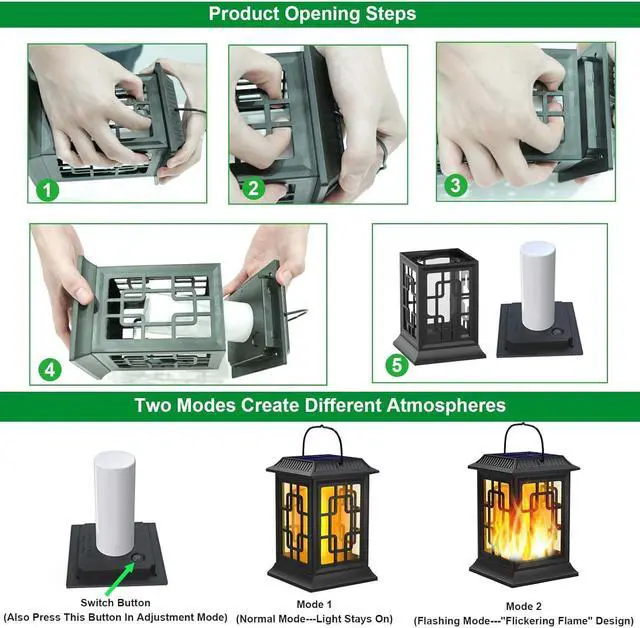 Product Opening Steps

1

2

3

4

5

Two Modes Create Different Atmospheres

Switch Button
(Also Press This Button In Adjustment Mode)

Mode 1
(Normal Mode---Light Stays On)

Mode 2
(Flashing Mode---"Flickering Flame" Design)