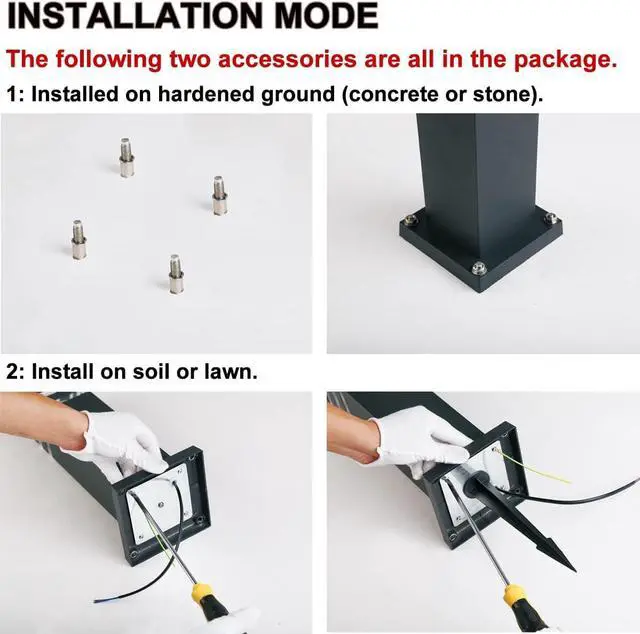 INSTALLATION MODE

The following two accessories are all in the package.

1: Installed on hardened ground (concrete or stone).

2: Install on soil or lawn.