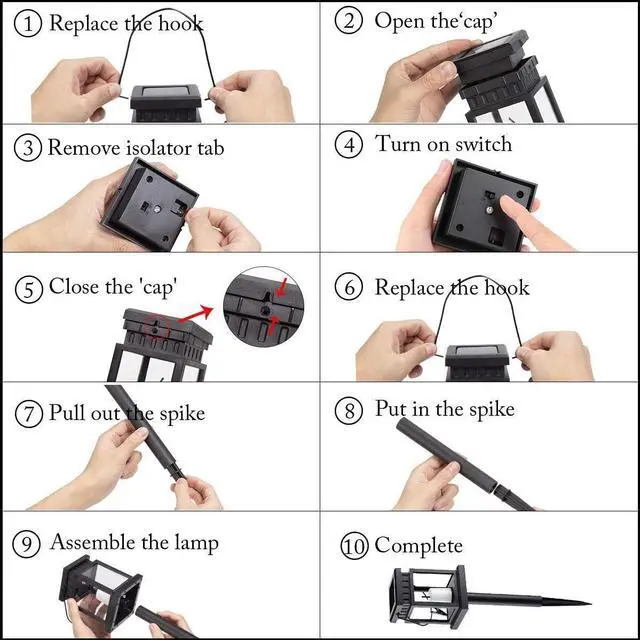 ① Replace the hook

② Open the'cap'

③ Remove isolator tab

④ Turn on switch

⑤ Close the 'cap'

⑥ Replace the hook

⑦ Pull out the spike

⑧ Put in the spike

⑨ Assemble the lamp

⑩ Complete