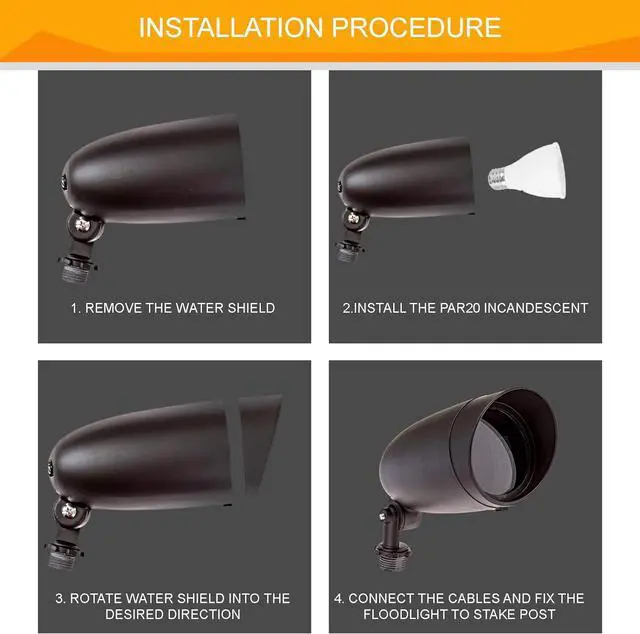 INSTALLATION PROCEDURE

1. REMOVE THE WATER SHIELD

2.INSTALL THE PAR20 INCANDESCENT

3. ROTATE WATER SHIELD INTO THE DESIRED DIRECTION

4. CONNECT THE CABLES AND FIX THE FLOODLIGHT TO STAKE POST