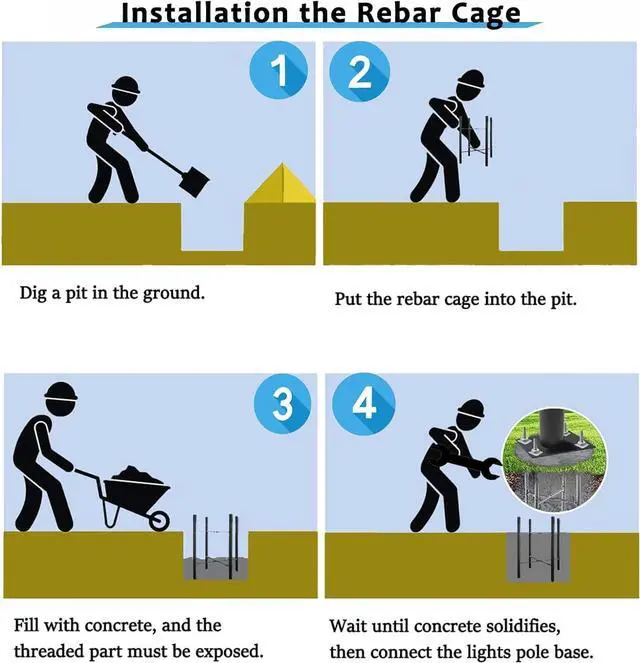 Installation the Rebar Cage

1

Dig a pit in the ground.

2

Put the rebar cage into the pit.

3

Fill with concrete, and the threaded part must be exposed.

4

Wait until concrete solidifies, then connect the lights pole base.