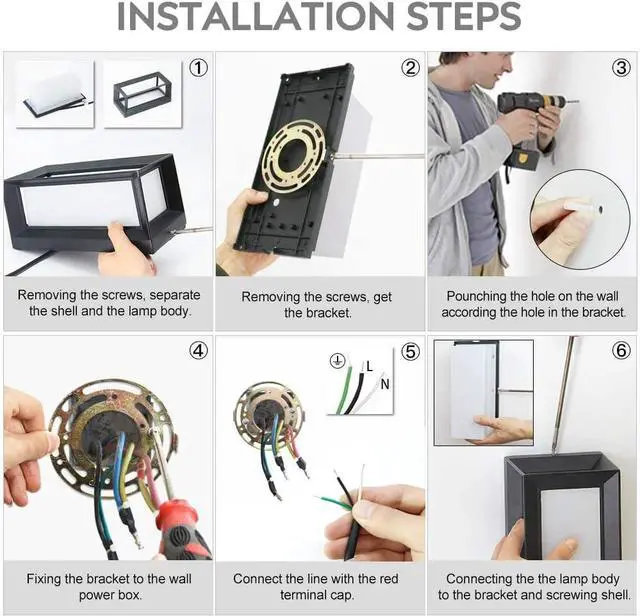 INSTALLATION STEPS

①

Removing the screws, separate the shell and the lamp body.

②

Removing the screws, get the bracket.

③

Pounching the hole on the wall according the hole in the bracket.

④

Fixing the bracket to the wall power box.

⑤

L

N

Connect the line with the red terminal cap.

⑥

Connecting the the lamp body to the bracket and screwing shell.