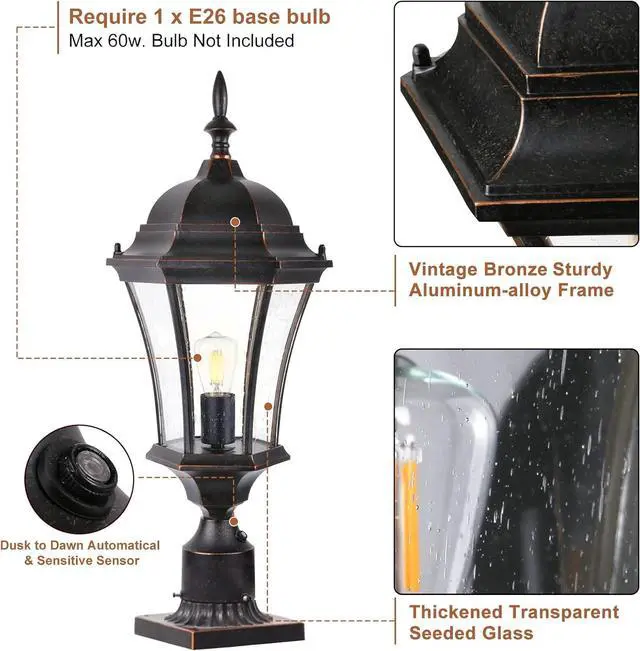 Require 1 x E26 base bulb
Max 60w. Bulb Not Included

Vintage Bronze Sturdy
Aluminum-alloy Frame

Dusk to Dawn Automatical
& Sensitive Sensor

Thickened Transparent
Seeded Glass