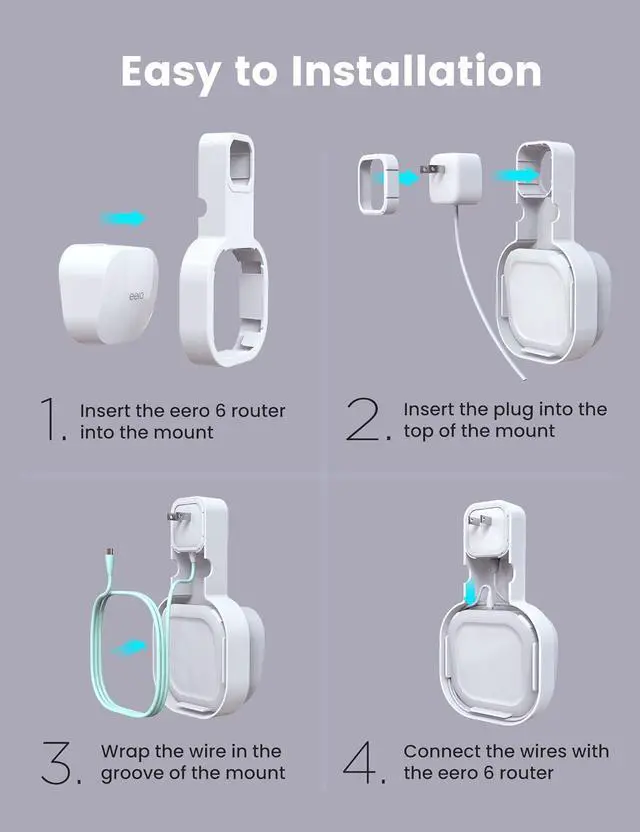 Easy to Installation

eero

1. Insert the eero 6 router into the mount

2. Insert the plug into the top of the mount

3. Wrap the wire in the groove of the mount

4. Connect the wires with the eero 6 router