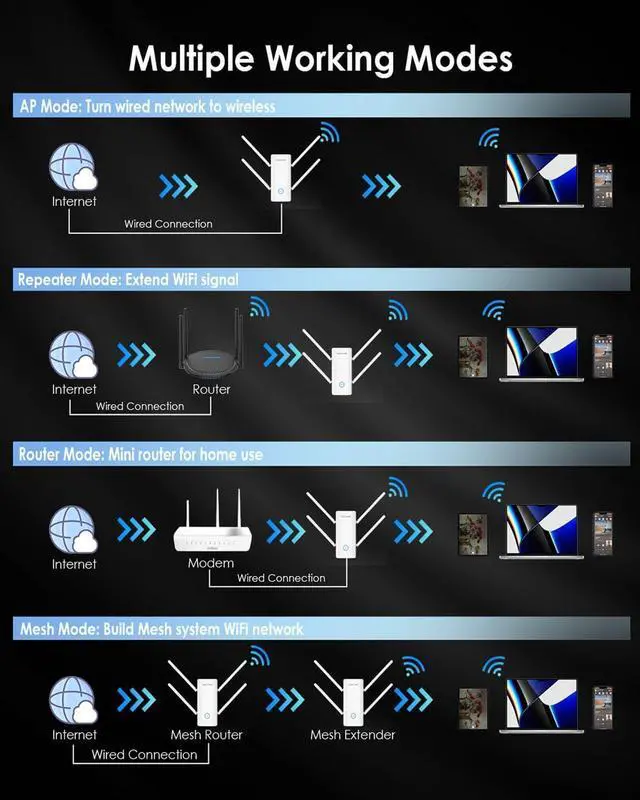 Multiple Working Modes

AP Mode: Turn wired network to wireless

Internet

Wired Connection

Repeater Mode: Extend WiFi signal

Internet

Router

Wired Connection

Router Mode: Mini router for home use

Internet

Modem

Wired Connection

Mesh Mode: Build Mesh system WiFi network

Internet

Mesh Router

Mesh Extender

Wired Connection