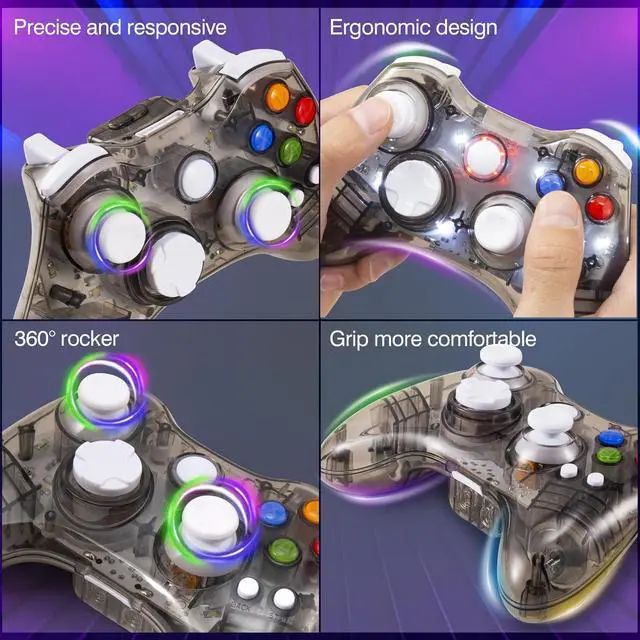 Precise and responsive

Ergonomic design

360° rocker

Grip more comfortable

BACK

START