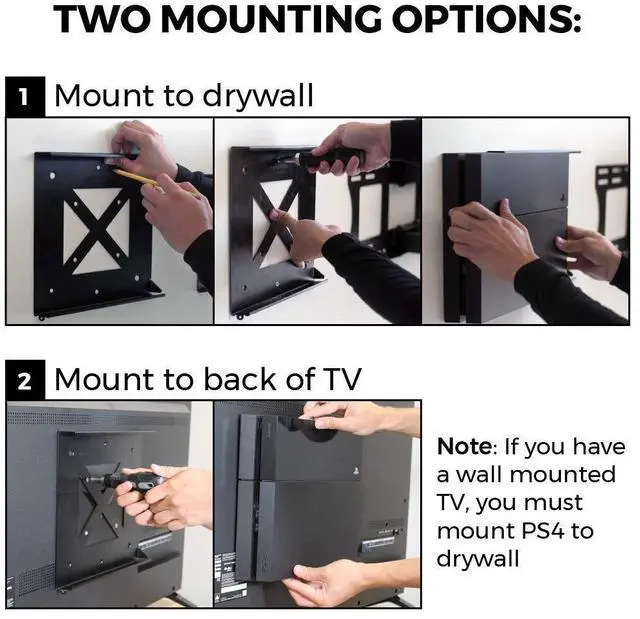 TWO MOUNTING OPTIONS:

1 Mount to drywall

2 Mount to back of TV

Note: If you have a wall mounted TV, you must mount PS4 to drywall