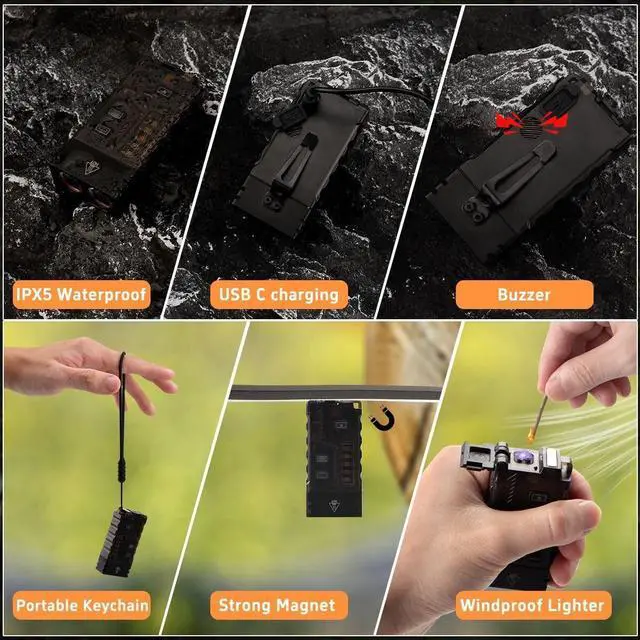 IPX5 Waterproof

USB C charging

Buzzer

Portable Keychain

Strong Magnet

Windproof Lighter