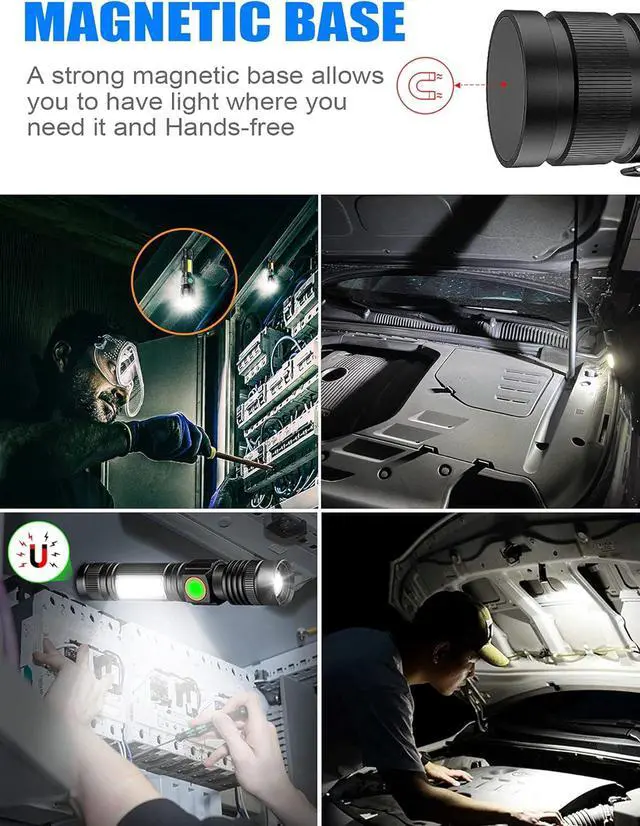 MAGNETIC BASE

A strong magnetic base allows you to have light where you need it and Hands-free