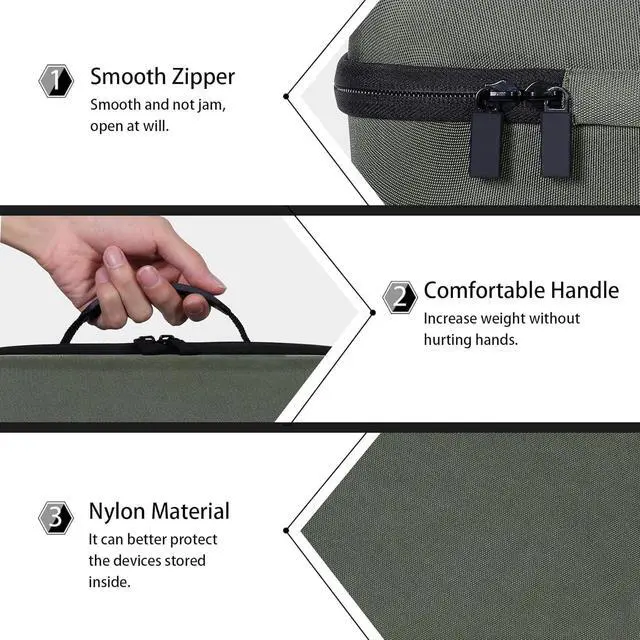 1 Smooth Zipper
Smooth and not jam, open at will.

2 Comfortable Handle
Increase weight without hurting hands.

3 Nylon Material
It can better protect the devices stored inside.