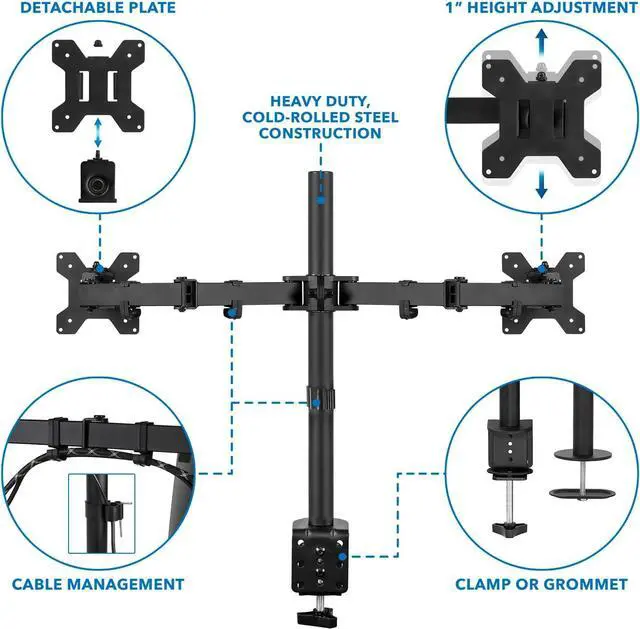 DETACHABLE PLATE

1" HEIGHT ADJUSTMENT

HEAVY DUTY, COLD-ROLLED STEEL CONSTRUCTION

CABLE MANAGEMENT

CLAMP OR GROMMET