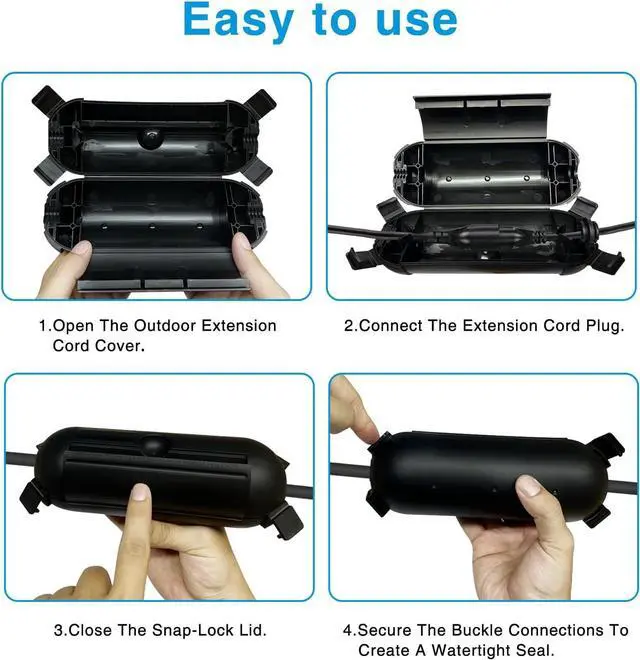 Easy to use

1.Open The Outdoor Extension Cord Cover.

2.Connect The Extension Cord Plug.

3.Close The Snap-Lock Lid.

4.Secure The Buckle Connections To Create A Watertight Seal.