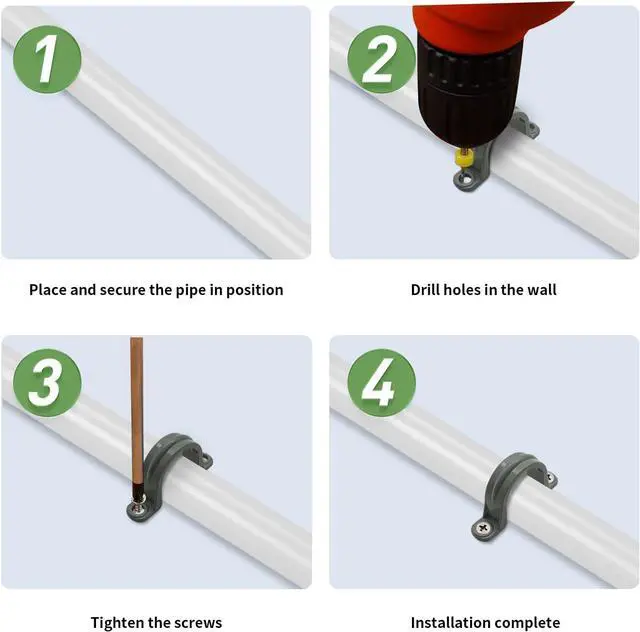 1

Place and secure the pipe in position

2

Drill holes in the wall

3

Tighten the screws

4

Installation complete