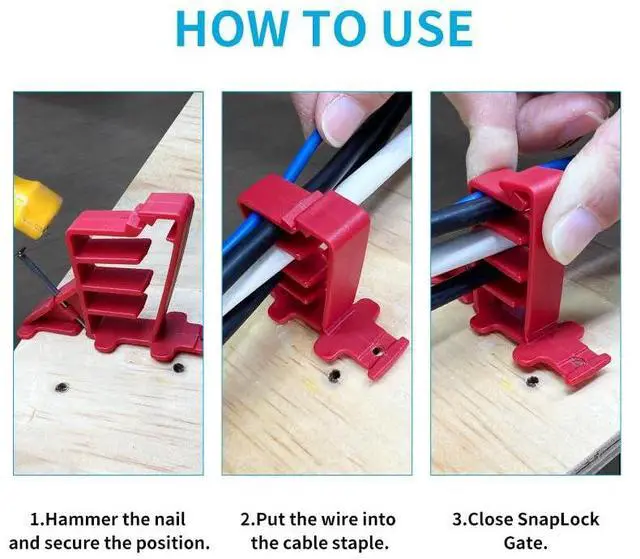 HOW TO USE

1.Hammer the nail and secure the position.

2.Put the wire into the cable staple.

3.Close SnapLock Gate.