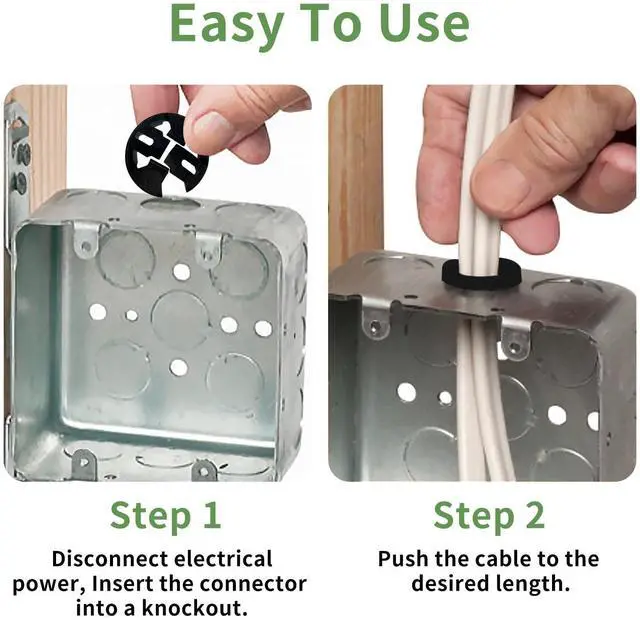 Easy To Use

Step 1

Disconnect electrical power, Insert the connector into a knockout.

Step 2

Push the cable to the desired length.