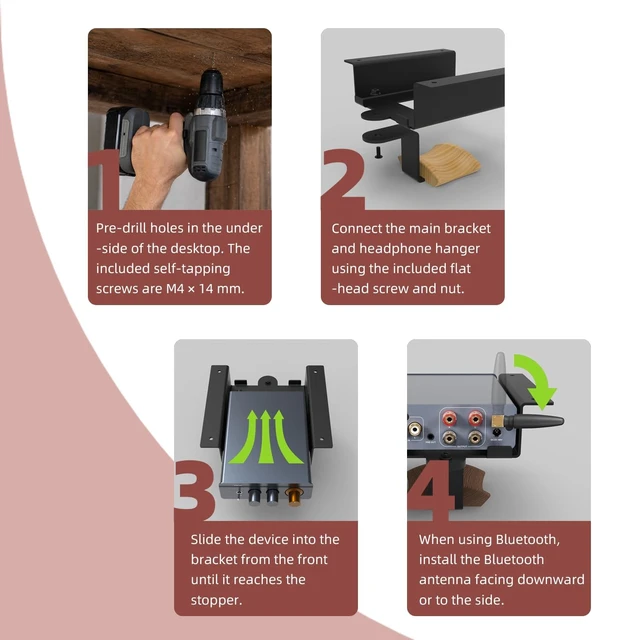 1

Pre-drill holes in the under-side of the desktop. The included self-tapping screws are M4 × 14 mm.

2

Connect the main bracket and headphone hanger using the included flat-head screw and nut.

3

Slide the device into the bracket from the front until it reaches the stopper.

4

When using Bluetooth, install the Bluetooth antenna facing downward or to the side.