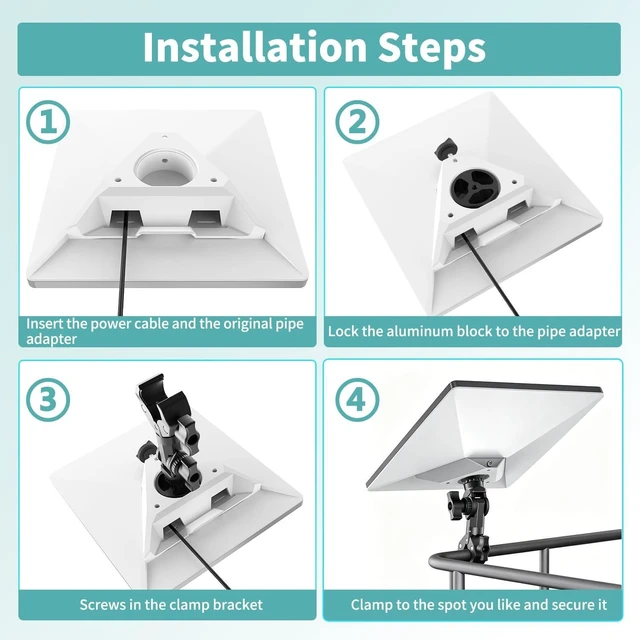 Installation Steps

1

Insert the power cable and the original pipe adapter

2

Lock the aluminum block to the pipe adapter

3

Screws in the clamp bracket

4

Clamp to the spot you like and secure it