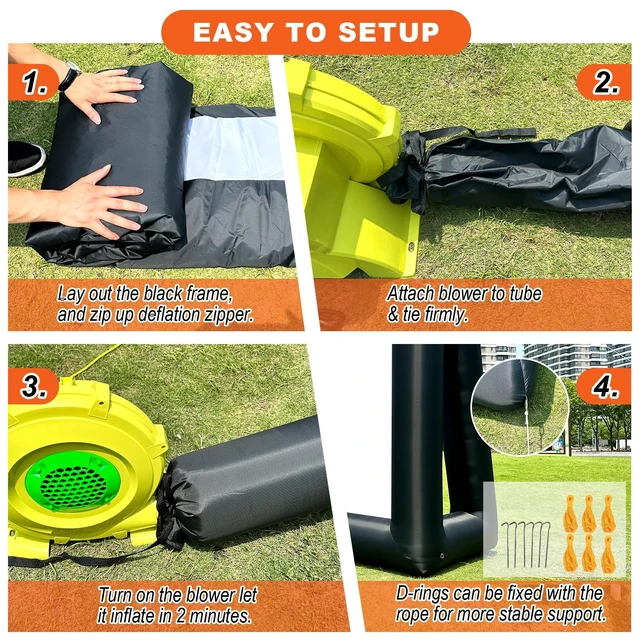 EASY TO SETUP

1.

Lay out the black frame, and zip up deflation zipper.

2.

Attach blower to tube & tie firmly.

3.

Turn on the blower let it inflate in 2 minutes.

4.

D-rings can be fixed with the rope for more stable support.