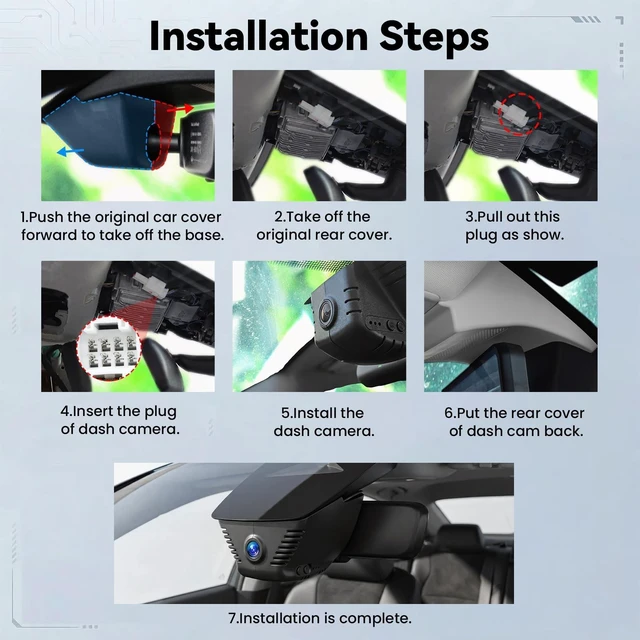 Installation Steps

1.Push the original car cover forward to take off the base.

2.Take off the original rear cover.

3.Pull out this plug as show.

4.Insert the plug of dash camera.

5.Install the dash camera.

6.Put the rear cover of dash cam back.

7.Installation is complete.