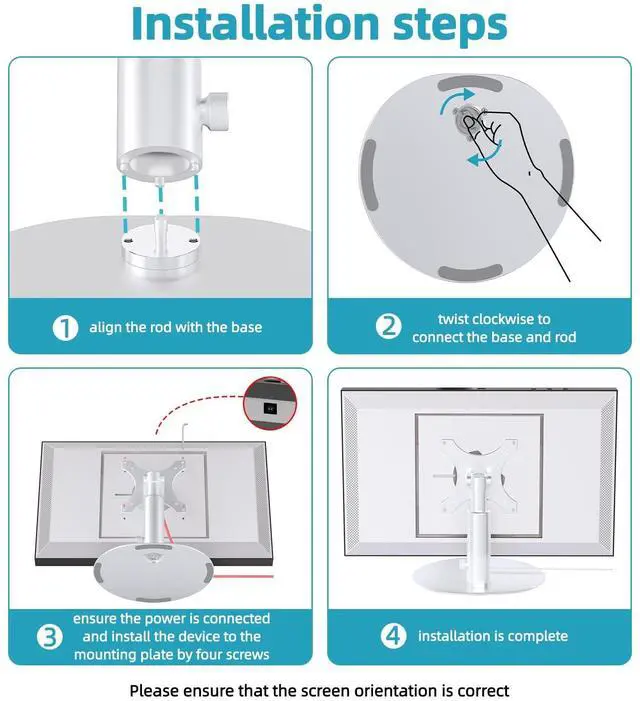 Installation steps

1 align the rod with the base

2 twist clockwise to connect the base and rod

3 ensure the power is connected and install the device to the mounting plate by four screws

4 installation is complete

Please ensure that the screen orientation is correct