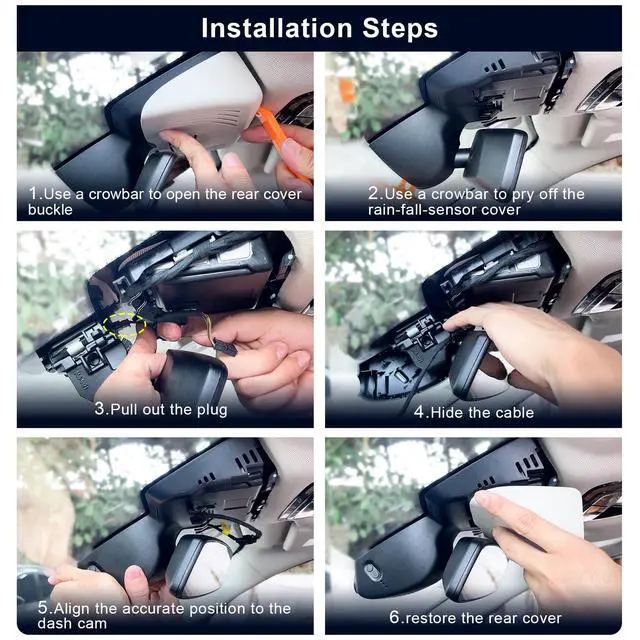 Installation Steps

1.Use a crowbar to open the rear cover buckle

2.Use a crowbar to pry off the rain-fall-sensor cover

3.Pull out the plug

4.Hide the cable

5.Align the accurate position to the dash cam

6.restore the rear cover