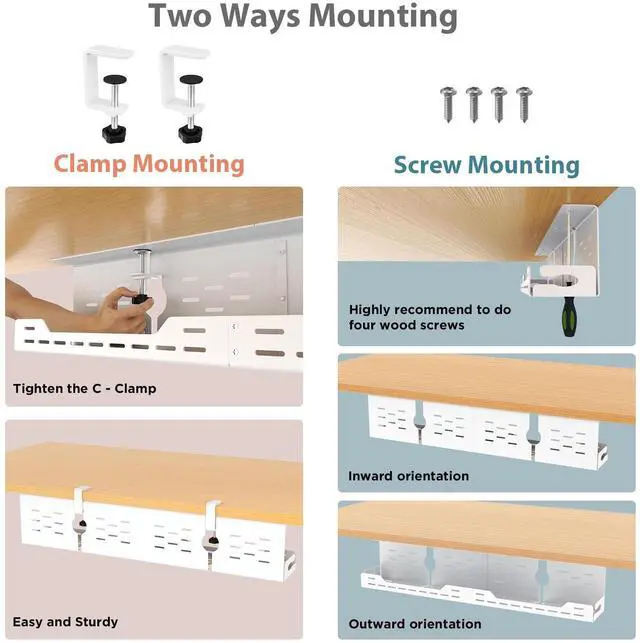 Two Ways Mounting

Clamp Mounting

Tighten the C - Clamp

Easy and Sturdy

Screw Mounting

Highly recommend to do four wood screws

Inward orientation

Outward orientation