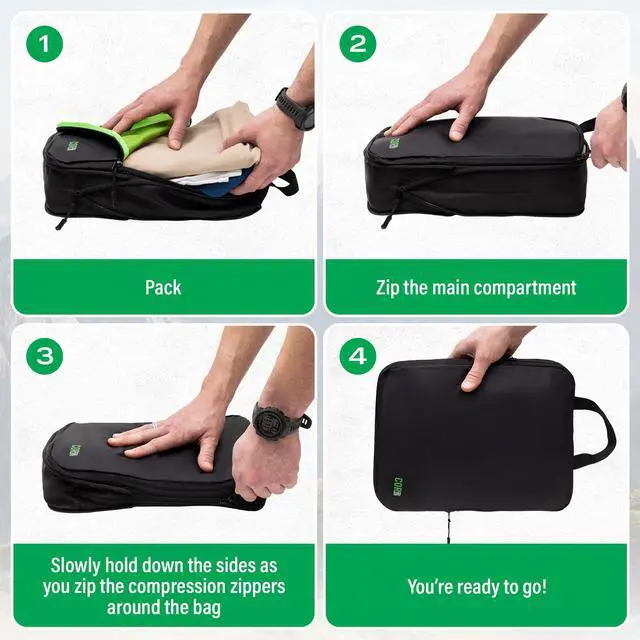 1

Pack

2

Zip the main compartment

3

Slowly hold down the sides as you zip the compression zippers around the bag

4

You're ready to go!