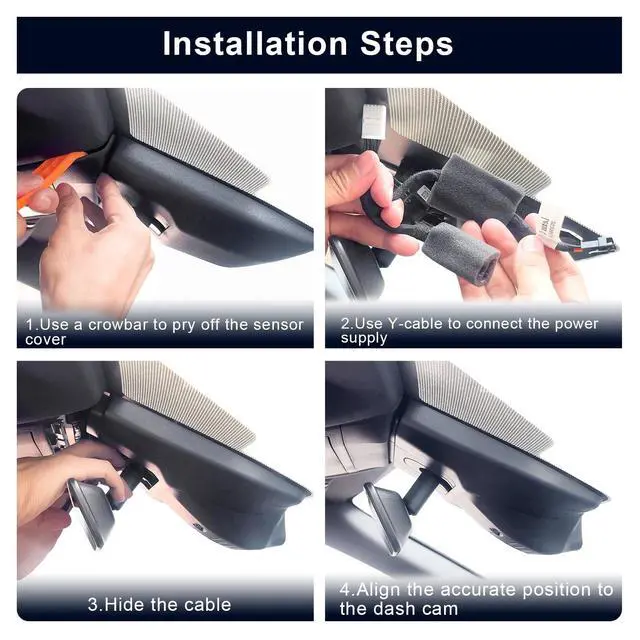 Installation Steps

1.Use a crowbar to pry off the sensor cover

2.Use Y-cable to connect the power supply

3.Hide the cable

4.Align the accurate position to the dash cam