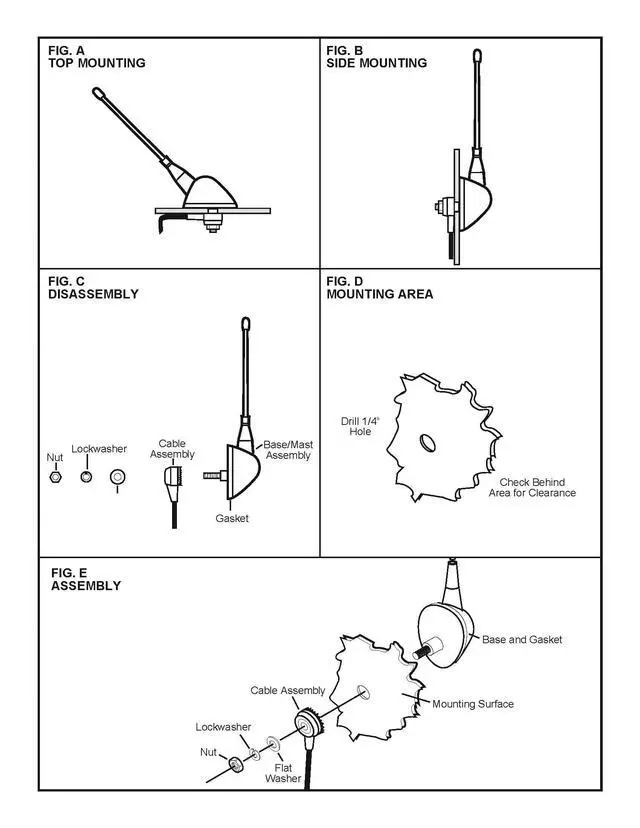 FIG. A
TOP MOUNTING

FIG. B
SIDE MOUNTING

FIG. C
DISASSEMBLY

Nut

Lockwasher

Cable Assembly

Base/Mast Assembly

Gasket

FIG. D
MOUNTING AREA

Drill 1/4" Hole

Check Behind Area for Clearance

FIG. E
ASSEMBLY

Base and Gasket

Cable Assembly

Mounting Surface

Lockwasher

Nut

Flat Washer