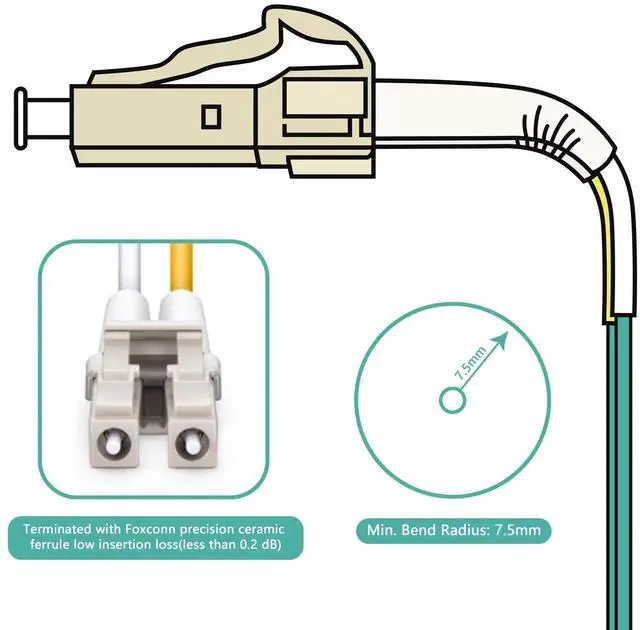 7.5mm

Terminated with Foxconn precision ceramic ferrule low insertion loss(less than 0.2 dB)

Min. Bend Radius: 7.5mm