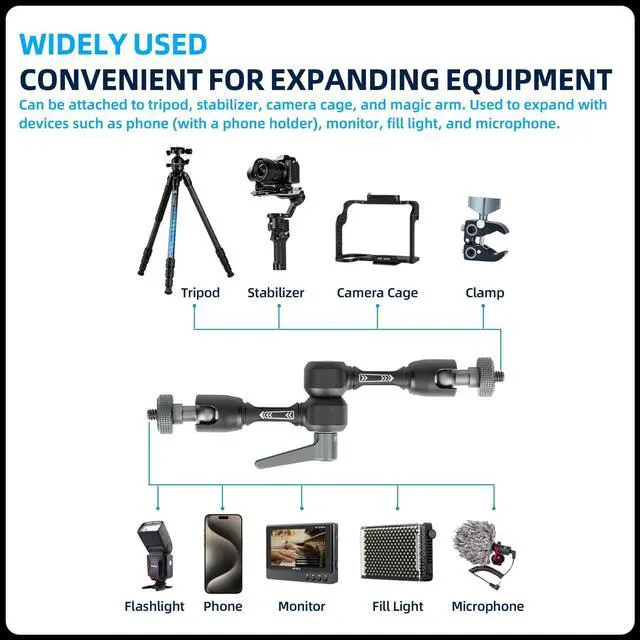 WIDELY USED
CONVENIENT FOR EXPANDING EQUIPMENT
Can be attached to tripod, stabilizer, camera cage, and magic arm. Used to expand with devices such as phone (with a phone holder), monitor, fill light, and microphone.

Tripod
Stabilizer
Camera Cage
Clamp

Flashlight
Phone
Monitor
Fill Light
Microphone