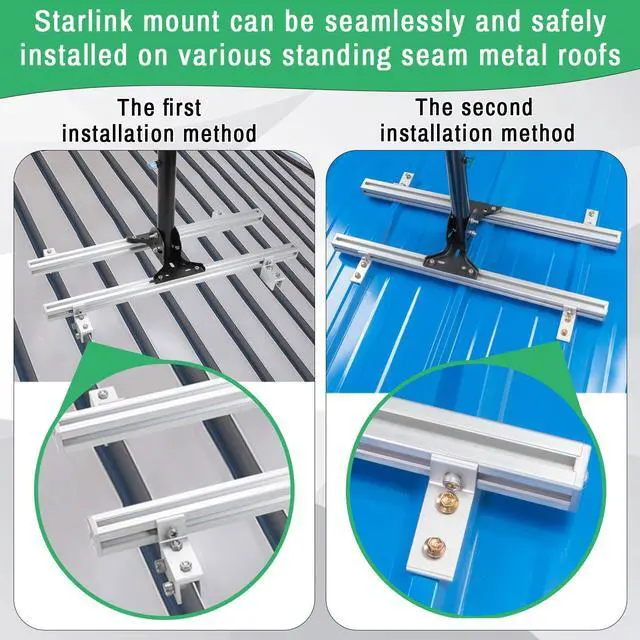 Starlink mount can be seamlessly and safely installed on various standing seam metal roofs

The first installation method

The second installation method