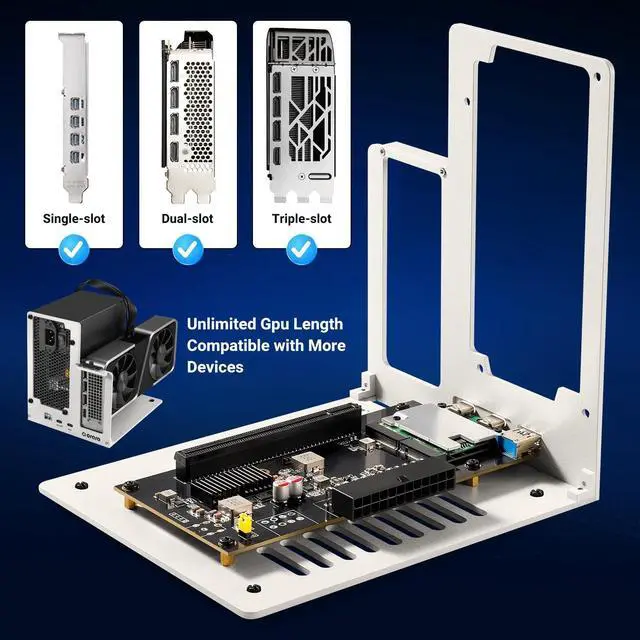 Single-slot

Dual-slot

Triple-slot

Unlimited Gpu Length Compatible with More Devices