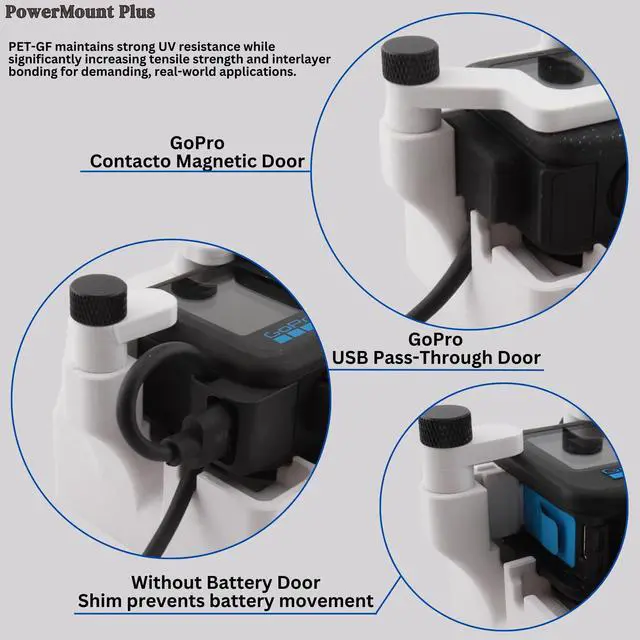 PowerMount Plus

PET-GF maintains strong UV resistance while significantly increasing tensile strength and interlayer bonding for demanding, real-world applications.

GoPro
Contacto Magnetic Door

GoPro

GoPro
USB Pass-Through Door

Without Battery Door
Shim prevents battery movement