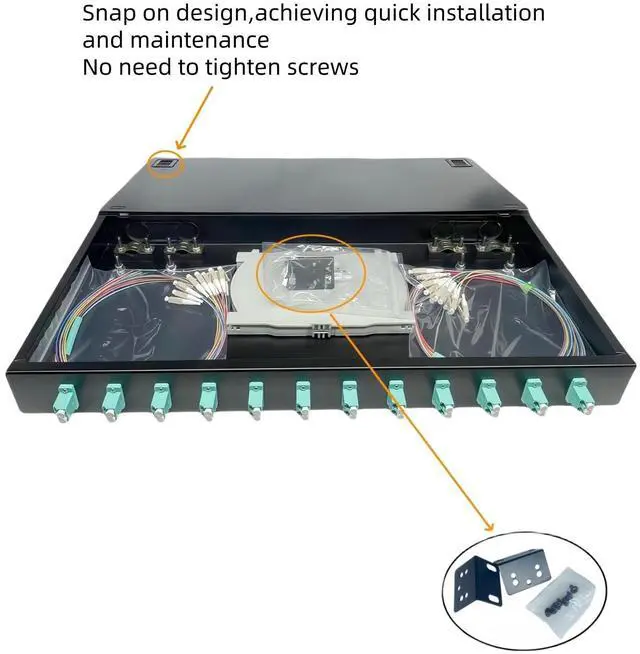 Snap on design,achieving quick installation and maintenance
No need to tighten screws