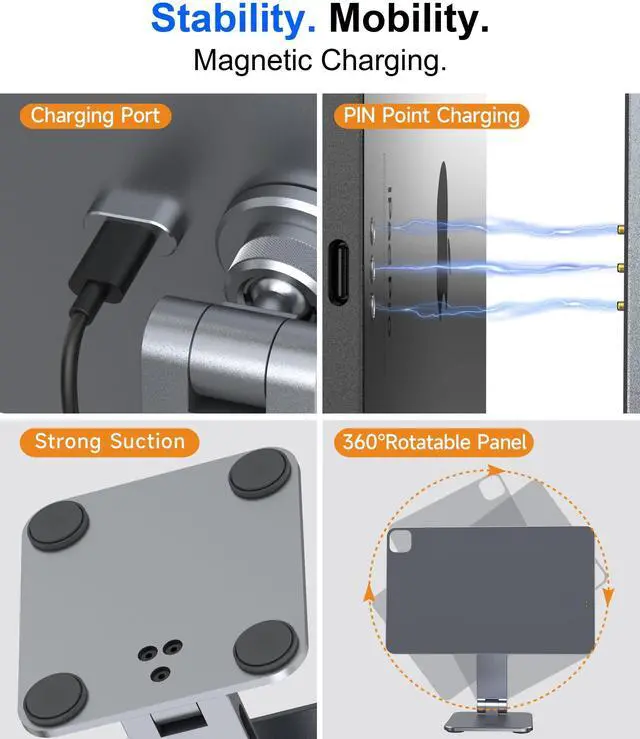 Stability. Mobility.
Magnetic Charging.

Charging Port

PIN Point Charging

Strong Suction

360°Rotatable Panel