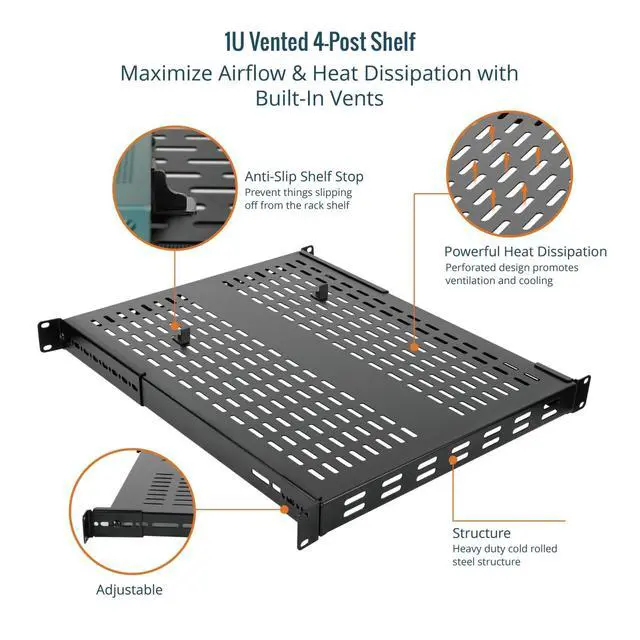 1U Vented 4-Post Shelf

Maximize Airflow & Heat Dissipation with Built-In Vents

Anti-Slip Shelf Stop
Prevent things slipping off from the rack shelf

Powerful Heat Dissipation
Perforated design promotes ventilation and cooling

Structure
Heavy duty cold rolled steel structure

Adjustable