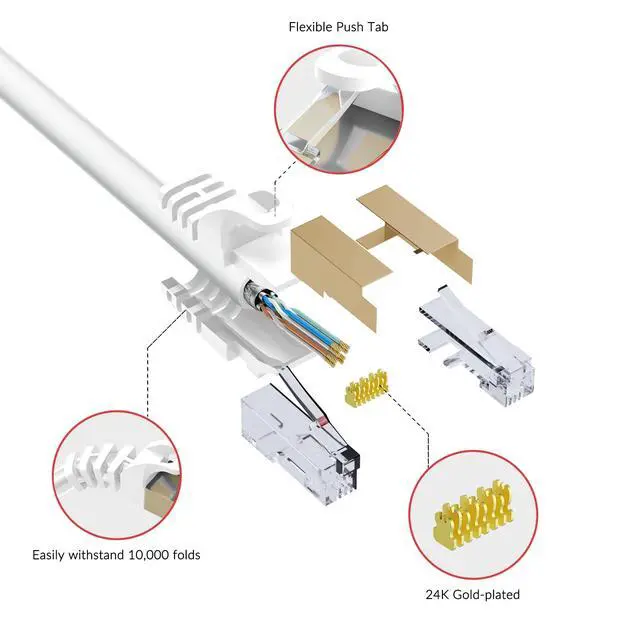 Flexible Push Tab

Easily withstand 10,000 folds

24K Gold-plated