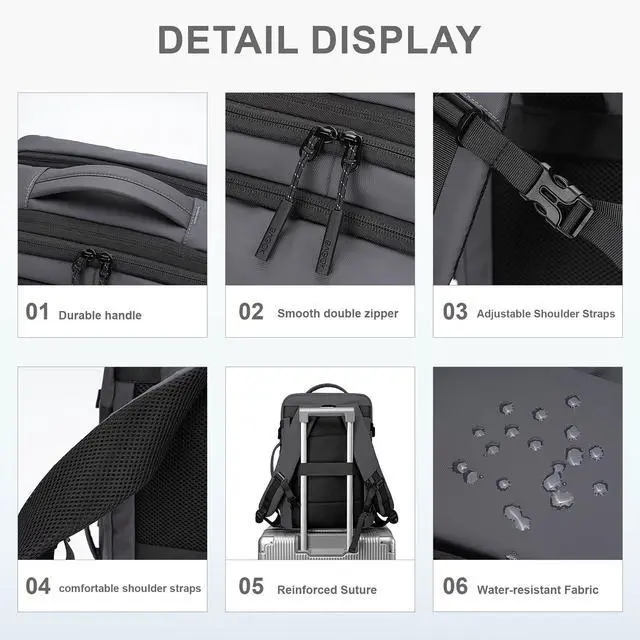 DETAIL DISPLAY

01 Durable handle

02 Smooth double zipper

03 Adjustable Shoulder Straps

04 comfortable shoulder straps

05 Reinforced Suture

06 Water-resistant Fabric