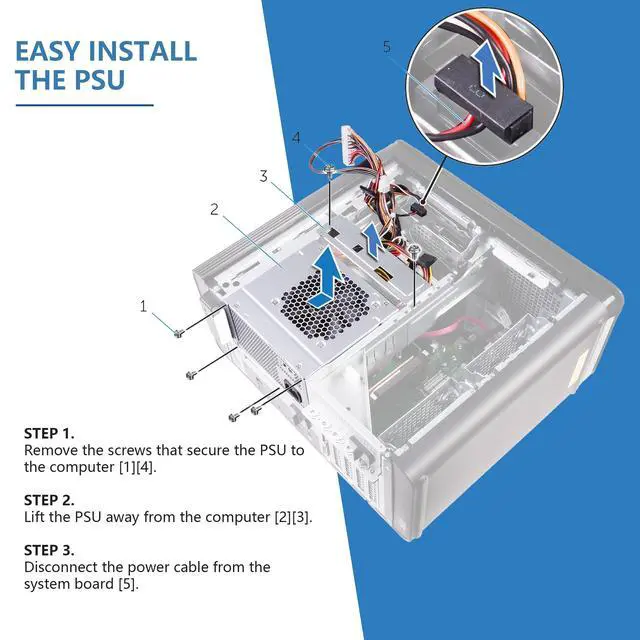 EASY INSTALL THE PSU

5

4

3

2

1

STEP 1.
Remove the screws that secure the PSU to the computer [1][4].

STEP 2.
Lift the PSU away from the computer [2][3].

STEP 3.
Disconnect the power cable from the system board [5].