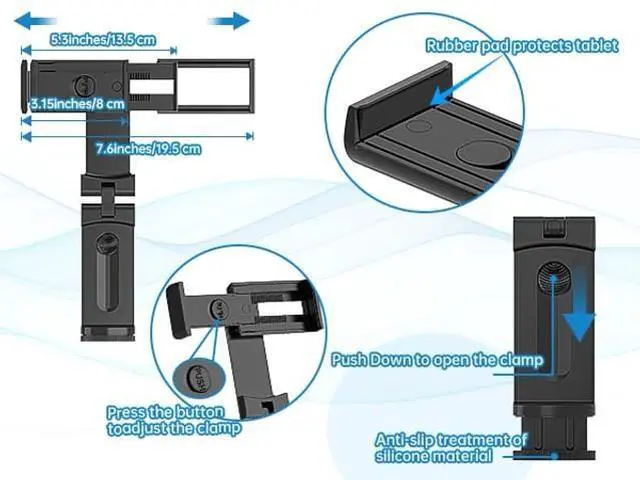 5.3inches/13.5 cm

3.15inches/8 cm

7.6inches/19.5 cm

Rubber pad protects tablet

PUSH

PUSH

Press the button toadjust the clamp

Push Down to open the clamp

Anti-slip treatment of silicone material