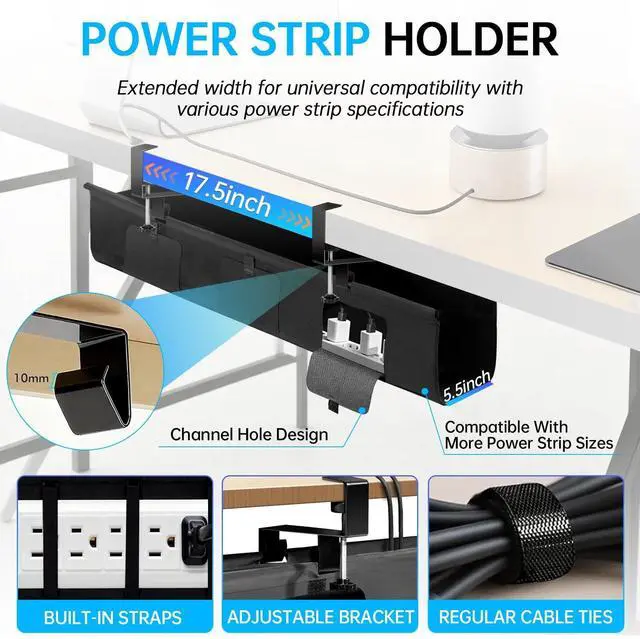 POWER STRIP HOLDER

Extended width for universal compatibility with various power strip specifications

17.5inch

10mm

5.5inch

Channel Hole Design

Compatible With More Power Strip Sizes

BUILT-IN STRAPS

ADJUSTABLE BRACKET

REGULAR CABLE TIES